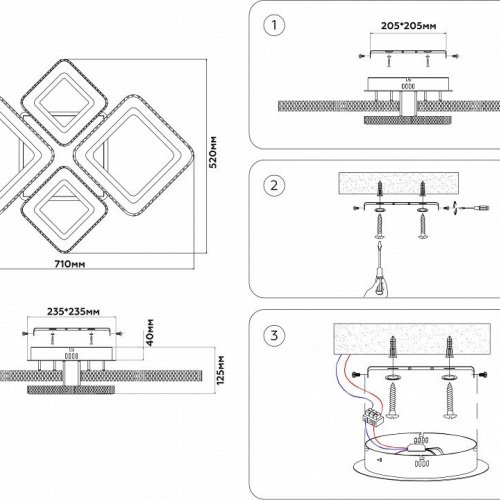 520мм

710мм

235*235мм

40мм

125мм

1

205*205мм

2

3