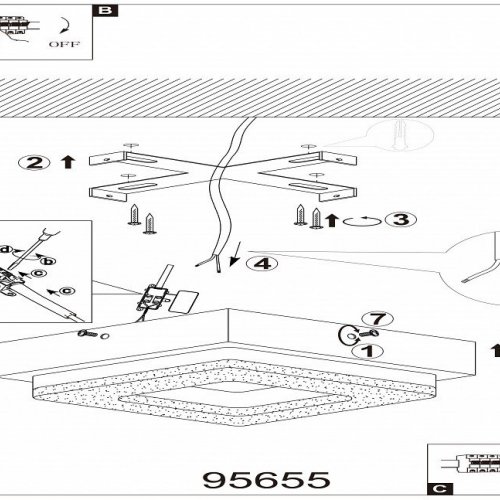 B
OFF
2
3
d
b
c
c
4
7
1
95655
C