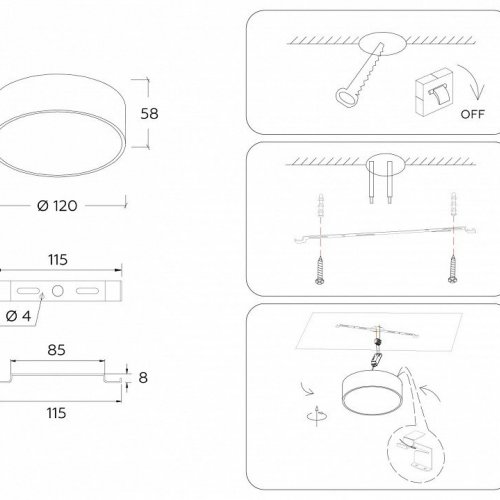 58

Ø 120

115

Ø 4

85

8

115

OFF