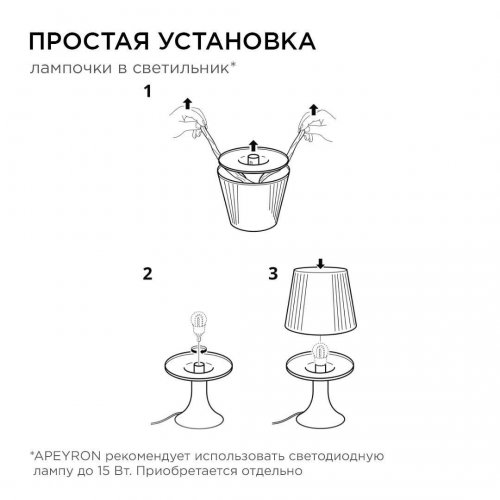 ПРОСТАЯ УСТАНОВКА
лампочки в светильник*

1

2

3

*APEYRON рекомендует использовать светодиодную лампу до 15 Вт. Приобретается отдельно