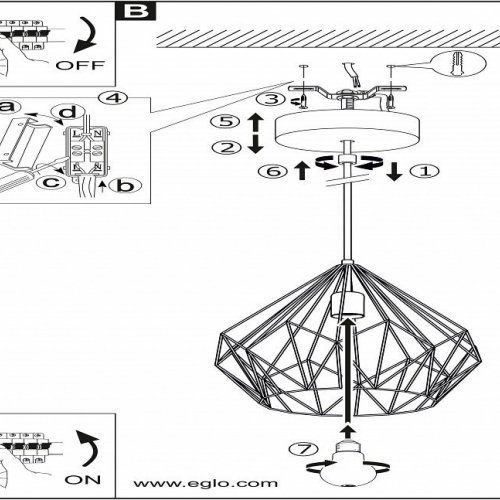 B

OFF

4

a
d
L N
L N
c
b

3
5
2
6
1

7

ON

www.eglo.com