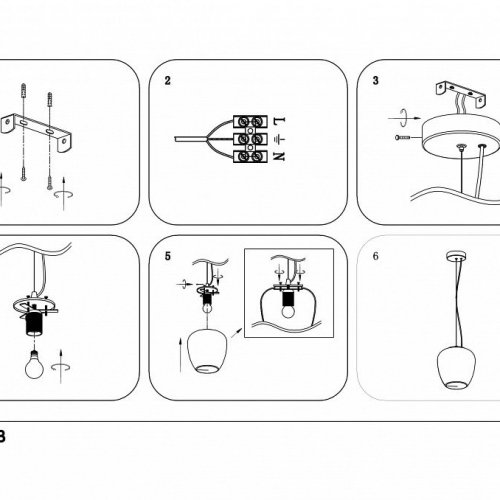 2

L
N

3

5

6

B