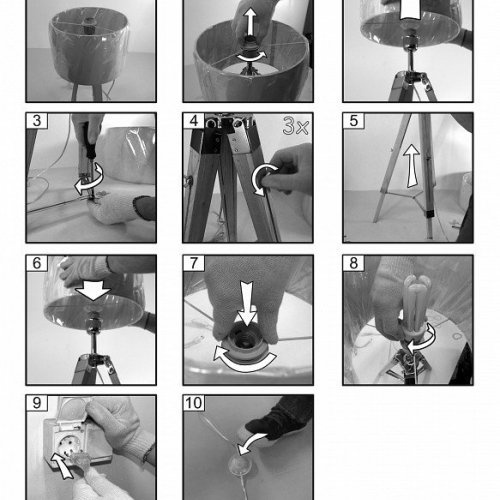 3

4
3x

5

6

7

8

9

10