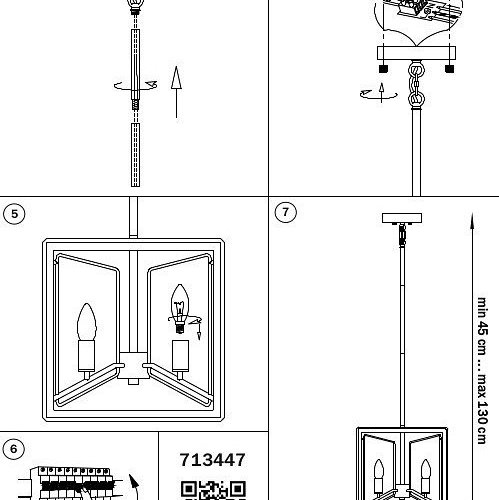 5

7

min 45 cm ... max 130 cm

6

713447