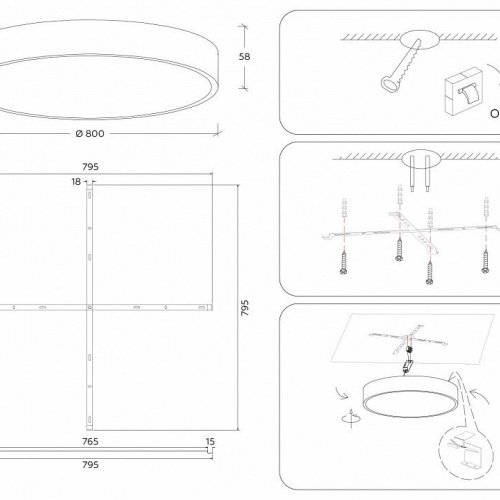 58

Ø 800

795

18

795

765

15

795

O