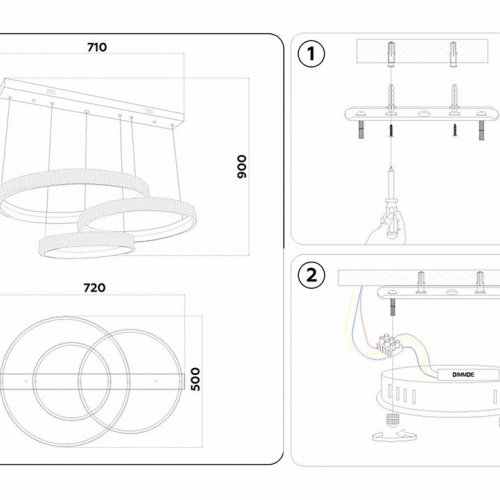 710

900

720

500

1

2

DIMMDE