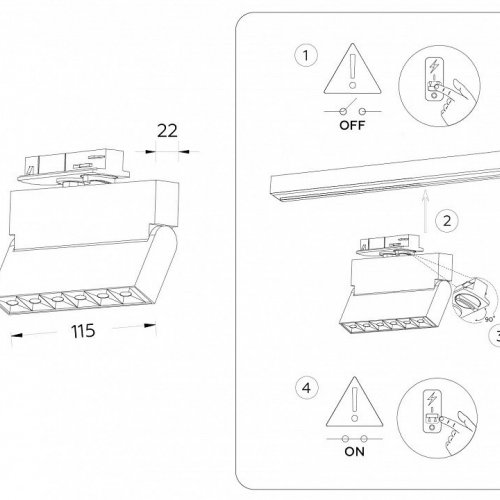 22

115

1

OFF

2

90°

3

4

ON