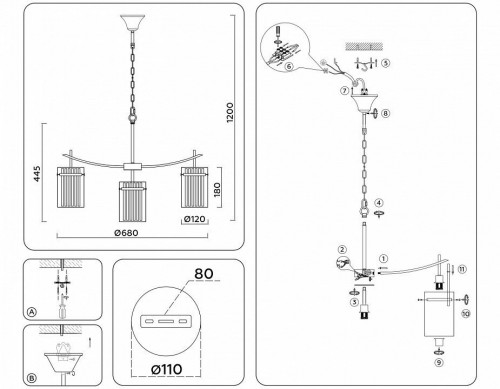 1200

445

180

Ø120

Ø680

A

B

80

Ø110

6

5

7

8

4

2

1

11

3

10

9