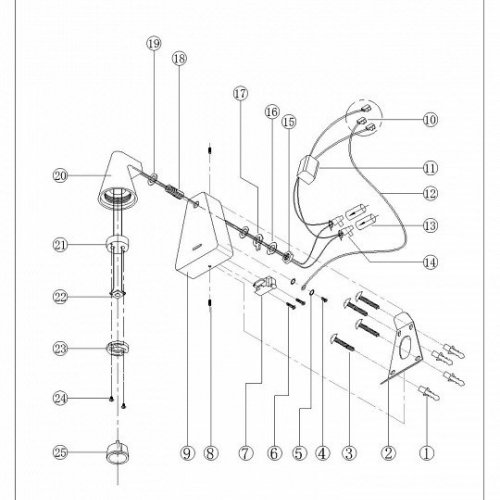 19
18
17
16
15
10
11
12
13
14
20
21
22
23
24
25
9
8
7
6
5
4
3
2
1