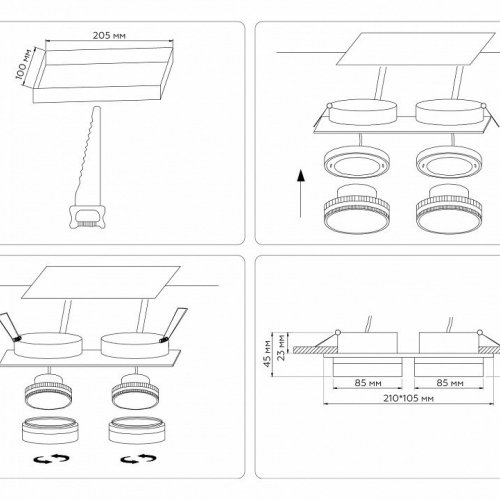 205 мм
100 мм

45 мм
23 мм
85 мм
85 мм
210*105 мм