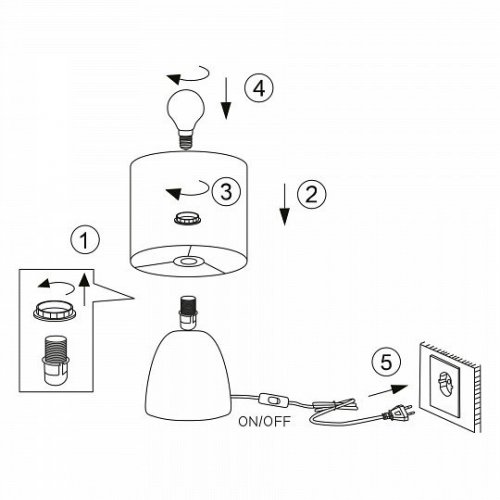 4

3

2

1

5

ON/OFF