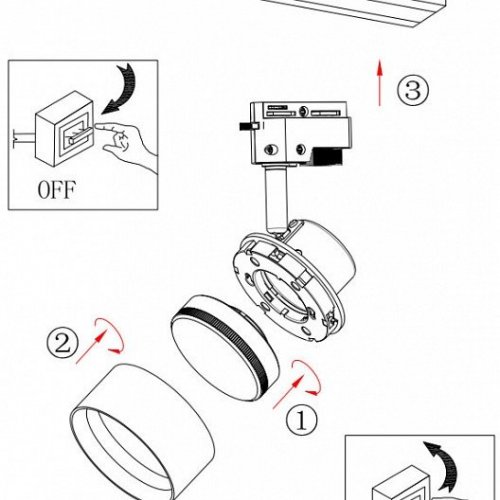 OFF

③

②

①