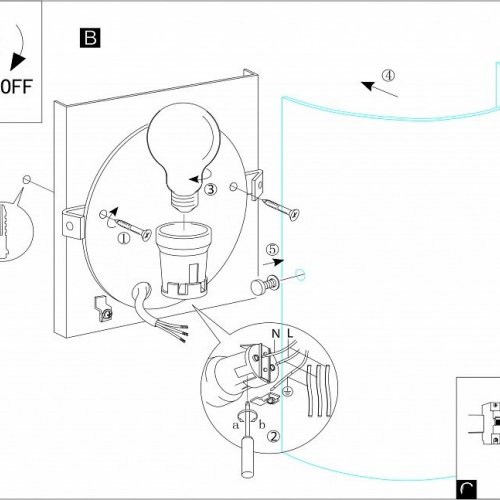 OFF

B

④

③

①

⑤

N L

a b

②

C