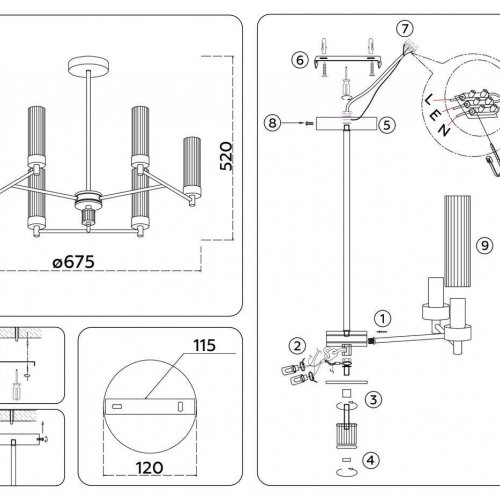 520
ø675
115
120
7
6
8
5
L
E
N
9
1
2
3
4