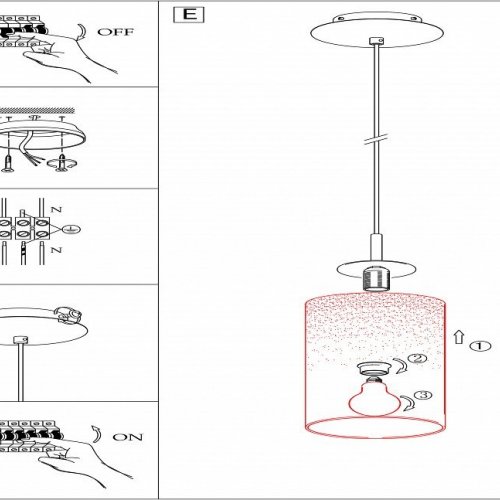 OFF

N

N

ON

E

1

2

3