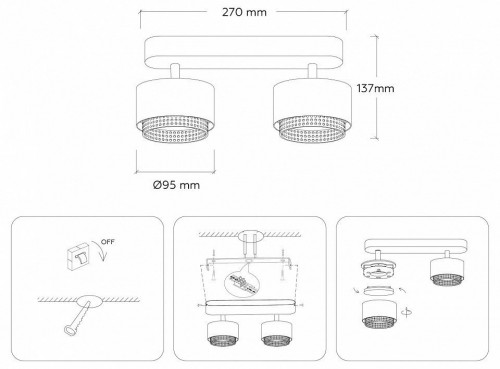 270 mm

137mm

Ø95 mm

OFF