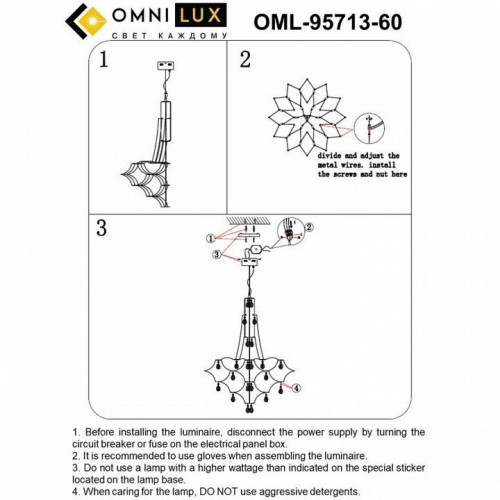 OMNI LUX
СВЕТ КАЖДОМУ
OML-95713-60

1

2

divide and adjust the metal wires. install the screws and nut here

3

①
②
③
④

1. Before installing the luminaire, disconnect the power supply by turning the circuit breaker or fuse on the electrical panel box.
2. It is recommended to use gloves when assembling the luminaire.
3. Do not use a lamp with a higher wattage than indicated on the special sticker located on the lamp base.
4. When caring for the lamp, DO NOT use aggressive detergents.