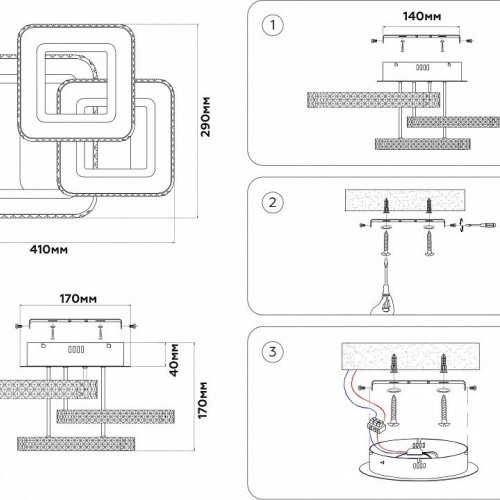 290мм
410мм
170мм
40мм
170мм
1
140мм
2
3