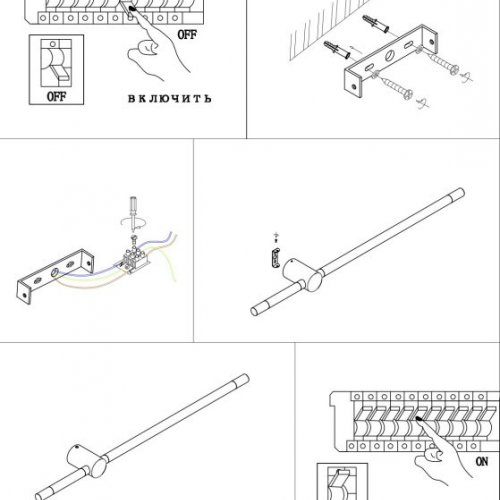 OFF

OFF

ВКЛЮЧИТЬ

ON