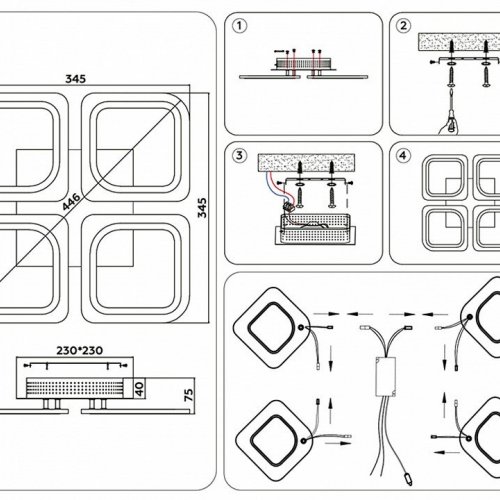 345

446

345

230*230

40

75

1

2

3

4