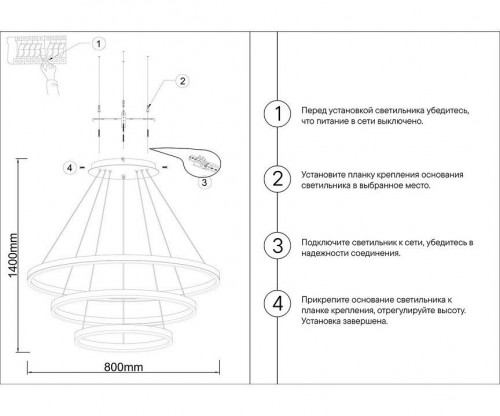 1

2

4

3

1400mm

800mm

1 Перед установкой светильника убедитесь, что питание в сети выключено.

2 Установите планку крепления основания светильника в выбранное место.

3 Подключите светильник к сети, убедитесь в надежности соединения.

4 Прикрепите основание светильника к планке крепления, отрегулируйте высоту. Установка завершена.