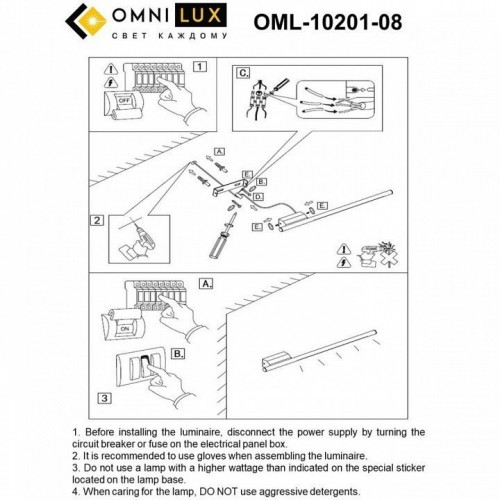 OMNI LUX
СВЕТ КАЖДОМУ

OML-10201-08

1

OFF

C.

A.

E.

B.

D.

E.

E.

2

A.

ON

B.

3

1. Before installing the luminaire, disconnect the power supply by turning the circuit breaker or fuse on the electrical panel box.
2. It is recommended to use gloves when assembling the luminaire.
3. Do not use a lamp with a higher wattage than indicated on the special sticker located on the lamp base.
4. When caring for the lamp, DO NOT use aggressive detergents.