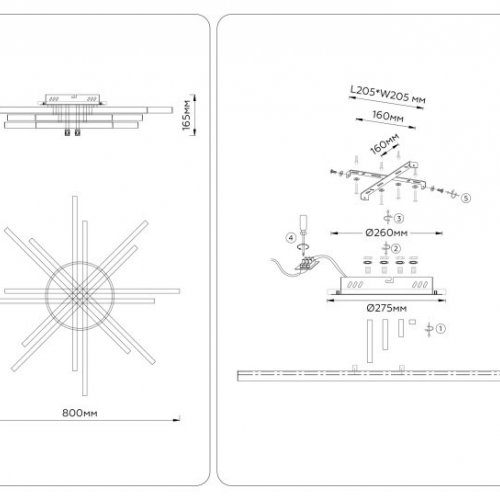 165мм

800мм

L205*W205 мм

160мм

160мм

5

3

Ø260мм

4

2

Ø275мм

1