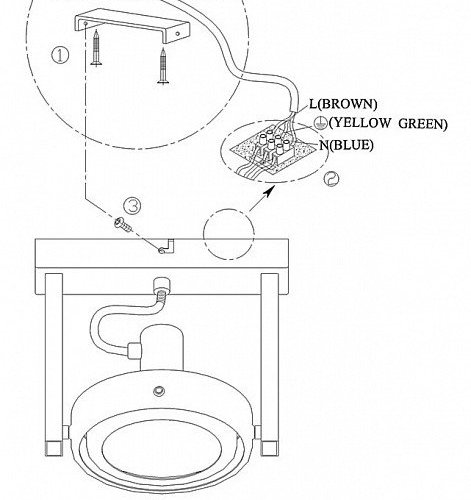 ①

L(BROWN)
⏚(YELLOW GREEN)
N(BLUE)

②

③