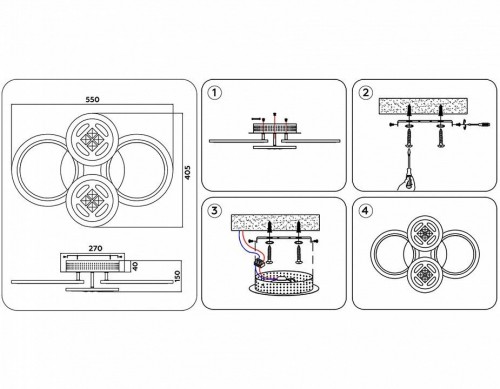 550

405

270

40

150

1

2

3

4