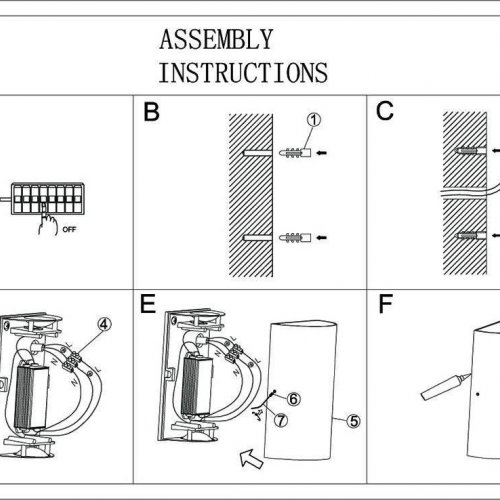 ASSEMBLY
INSTRUCTIONS

OFF

B

1

C

4

L

N

N

L

E

L

N

N

L

6

7

5

F