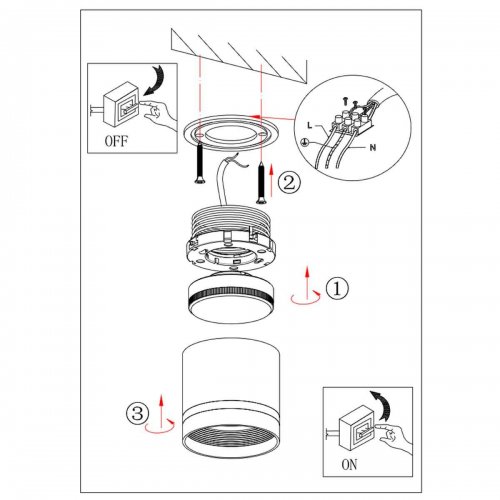 OFF

L

N

②

①

③

ON