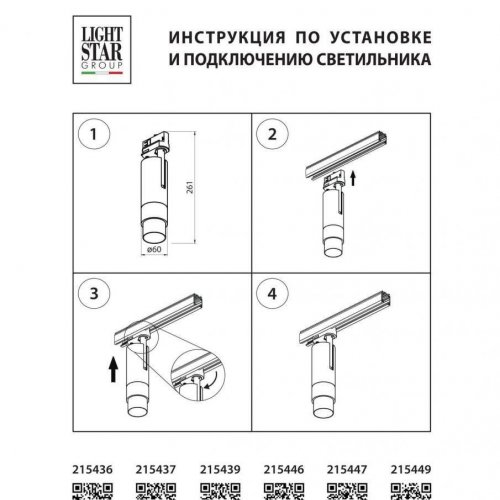 LIGHT STAR GROUP

ИНСТРУКЦИЯ ПО УСТАНОВКЕ И ПОДКЛЮЧЕНИЮ СВЕТИЛЬНИКА

1

261

ø60

2

3

4

215436 215437 215439 215446 215447 215449