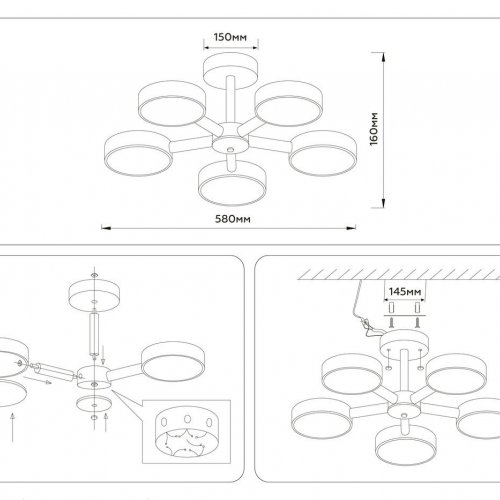 150мм

160мм

580мм

145мм