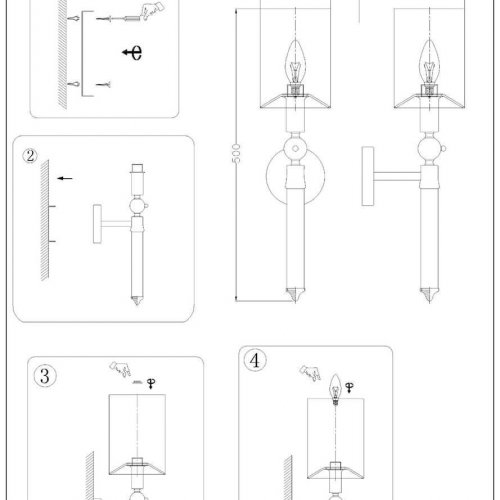 2

500

3

4