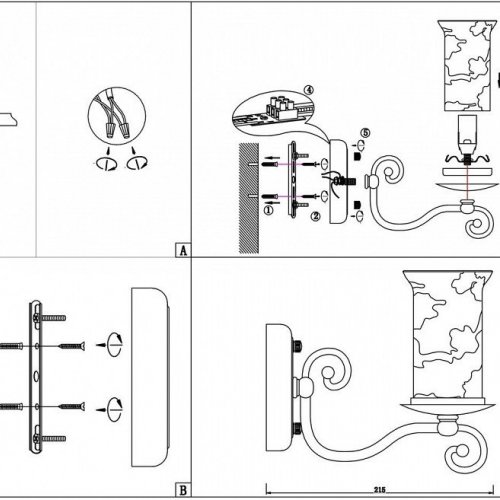 A

④

⑤

①

②

B

215