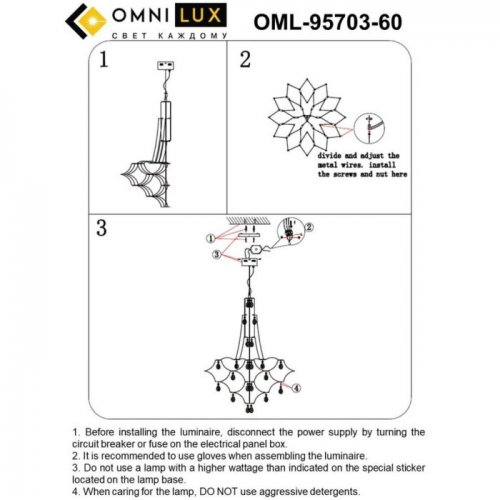 OMNI LUX
СВЕТ КАЖДОМУ
OML-95703-60

1

2

divide and adjust the metal wires. install the screws and nut here

3

①
②
③
④

1. Before installing the luminaire, disconnect the power supply by turning the circuit breaker or fuse on the electrical panel box.
2. It is recommended to use gloves when assembling the luminaire.
3. Do not use a lamp with a higher wattage than indicated on the special sticker located on the lamp base.
4. When caring for the lamp, DO NOT use aggressive detergents.