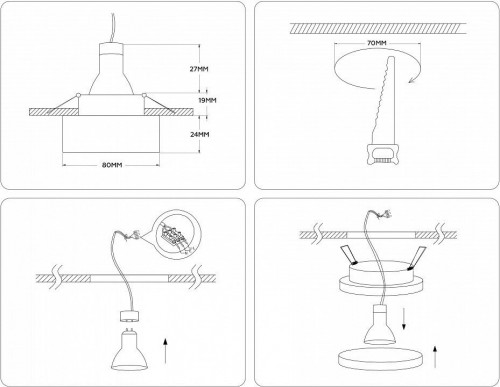 27MM
19MM
24MM
80MM
70MM