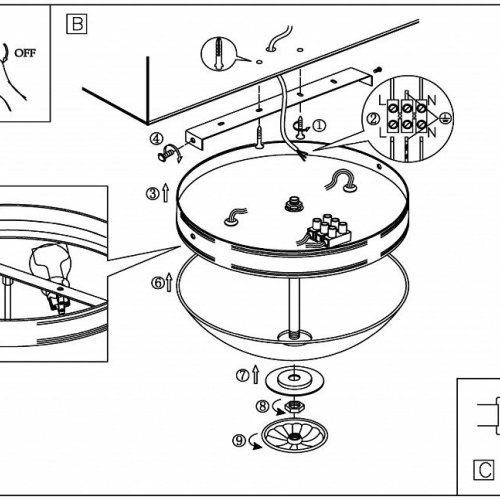 OFF

B

①

②

L
N
L
N

④

③

⑥

⑦

⑧

⑨

C