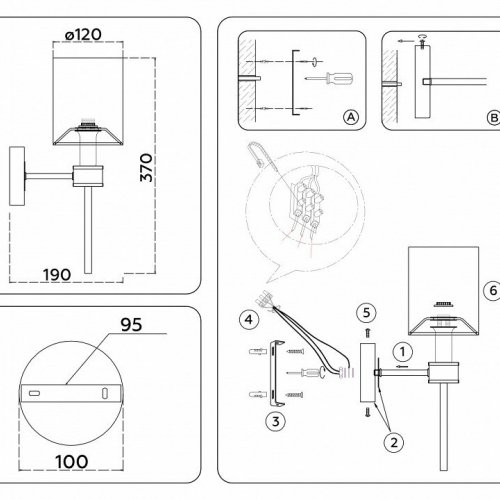 ø120

370

190

95

100

A

B

4

5

1

6

3

2