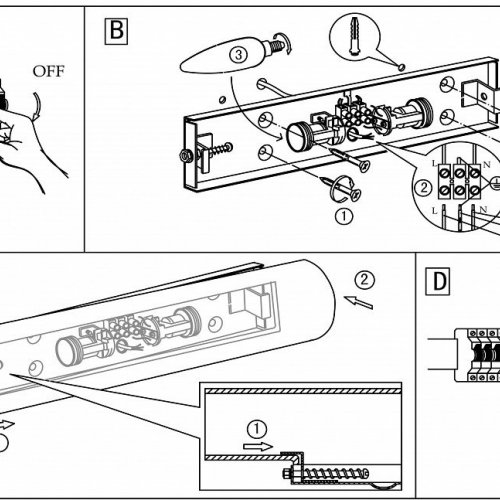 OFF

B

③

L N

②

L N

①

②

D

①