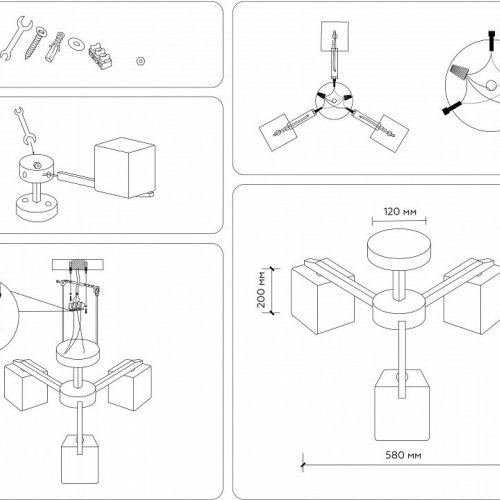 120 мм

200 мм

580 мм