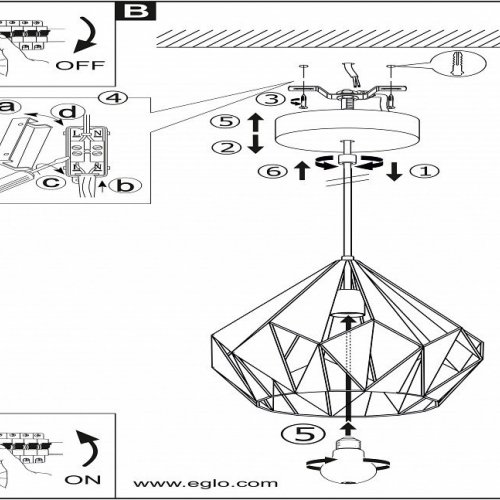 B

OFF

4

a

d

L N

L N

c

b

3

5

2

6

1

5

ON

www.eglo.com