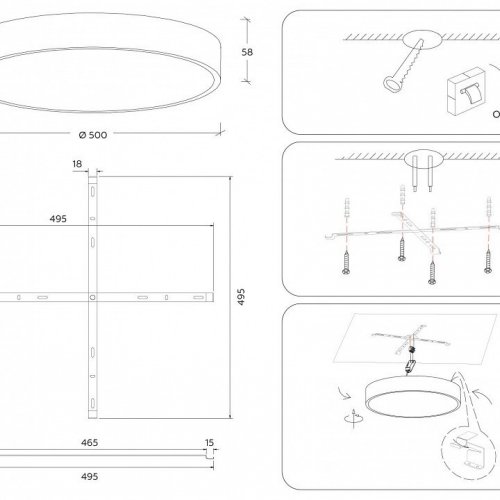 58

Ø 500

18

495

495

465

15

495

O