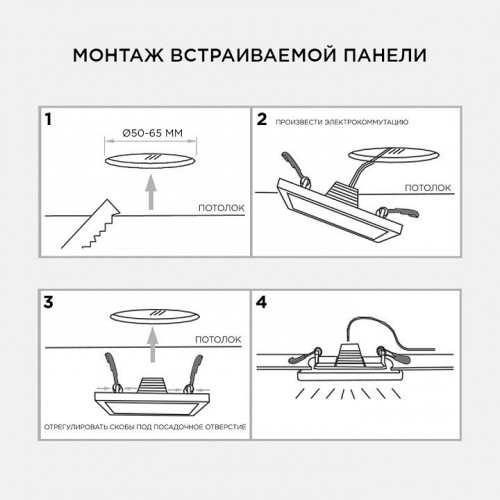 МОНТАЖ ВСТРАИВАЕМОЙ ПАНЕЛИ

1

Ø50-65 ММ

ПОТОЛОК

2 ПРОИЗВЕСТИ ЭЛЕКТРОКОММУТАЦИЮ

ПОТОЛОК

3

ПОТОЛОК

ОТРЕГУЛИРОВАТЬ СКОБЫ ПОД ПОСАДОЧНОЕ ОТВЕРСТИЕ

4