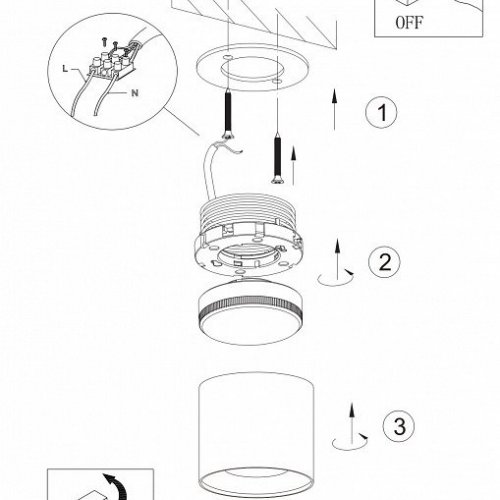 OFF

L

N

1

2

3