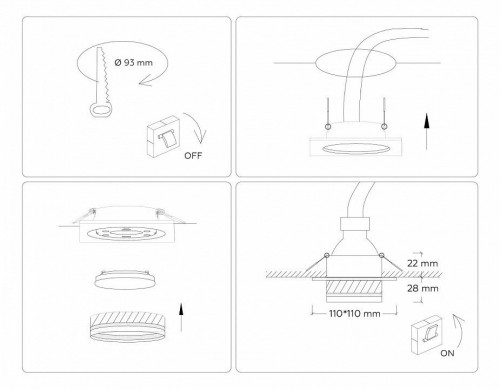 Ø 93 mm

OFF

22 mm

28 mm

110*110 mm

ON