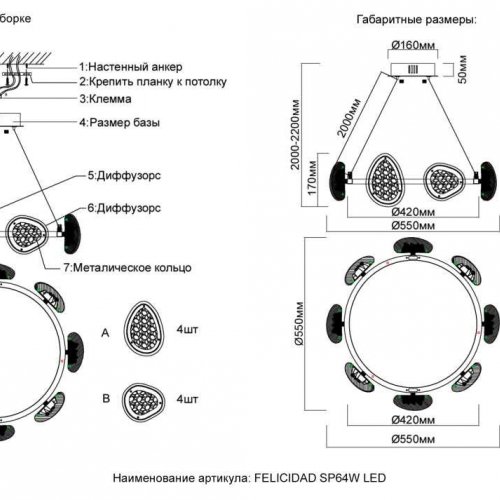 борке

1:Настенный анкер
2:Крепить планку к потолку
3:Клемма
4:Размер базы
5:Диффузорс
6:Диффузорс
7:Металическое кольцо

A 4шт
B 4шт

Габаритные размеры:

Ø160мм
50мм
2000-2200мм
2000мм
170мм
Ø420мм
Ø550мм

Ø550мм
Ø420мм
Ø550мм

Наименование артикула: FELICIDAD SP64W LED