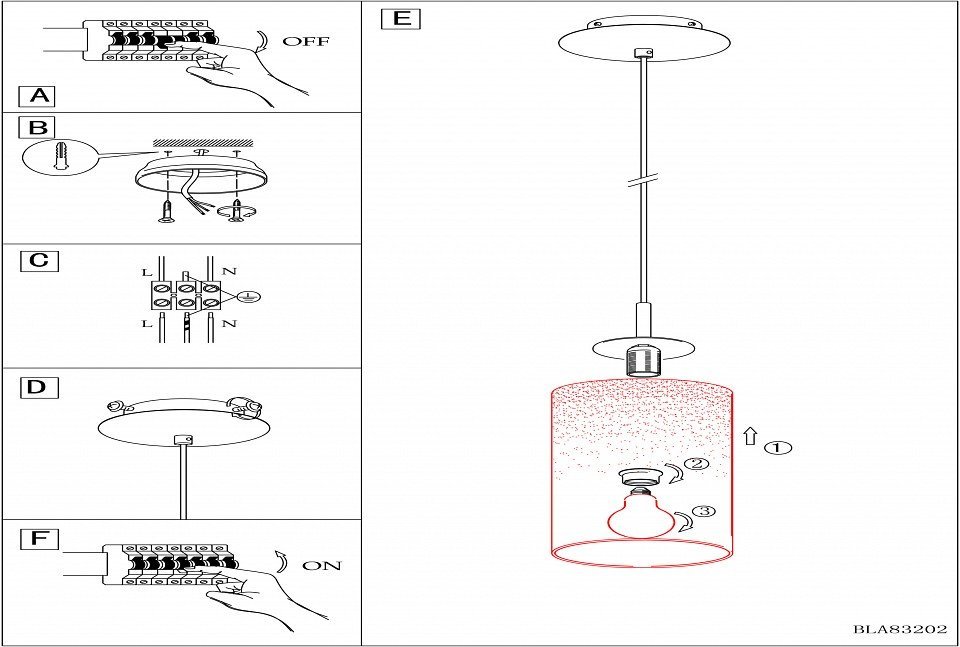 OFF

A

B

C

L N

L N

D

F

ON

E

①

②

③

BLA83202