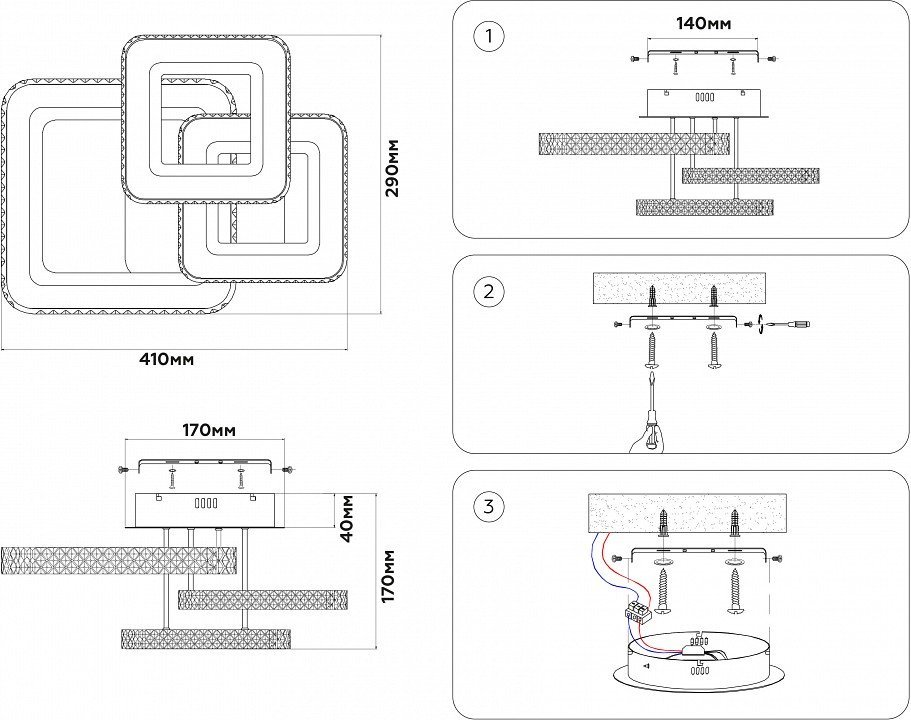 290мм
410мм
170мм
40мм
170мм
1
140мм
2
3