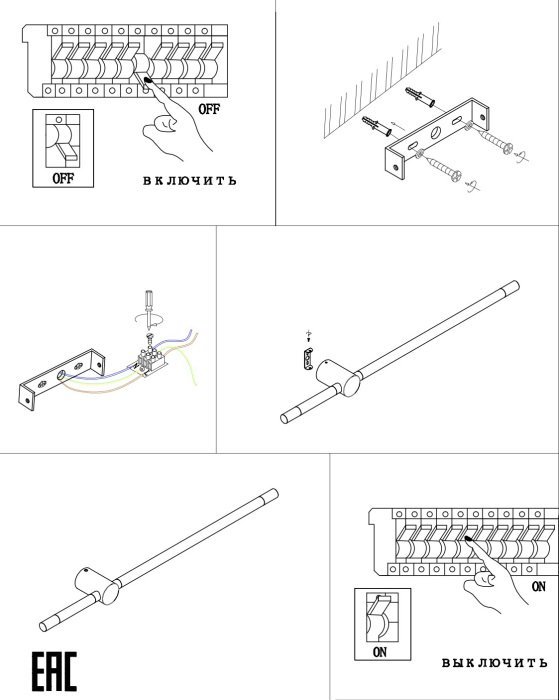 OFF

OFF

ВКЛЮЧИТЬ

ON

ON

ВЫКЛЮЧИТЬ

EAC